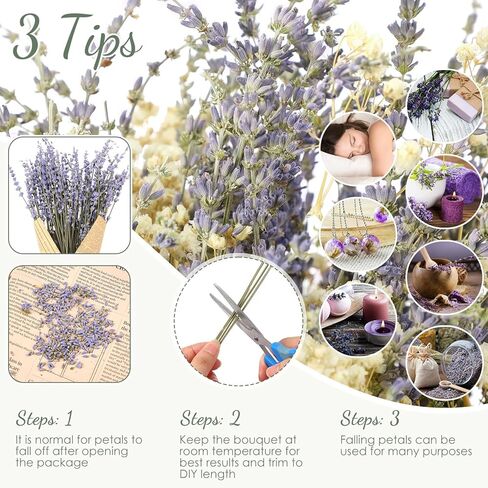 3 Tips

Steps: 1
It is normal for petals to fall off after opening the package

Steps: 2
Keep the bouquet at room temperature for best results and trim to DIY length

Steps: 3
Falling petals can be used for many purposes