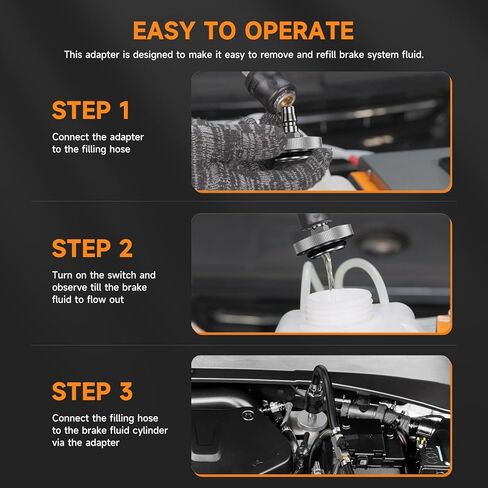 EASY TO OPERATE

This adapter is designed to make it easy to remove and refill brake system fluid.

STEP 1

Connect the adapter to the filling hose

STEP 2

Turn on the switch and observe till the brake fluid to flow out

STEP 3

Connect the filling hose to the brake fluid cylinder via the adapter