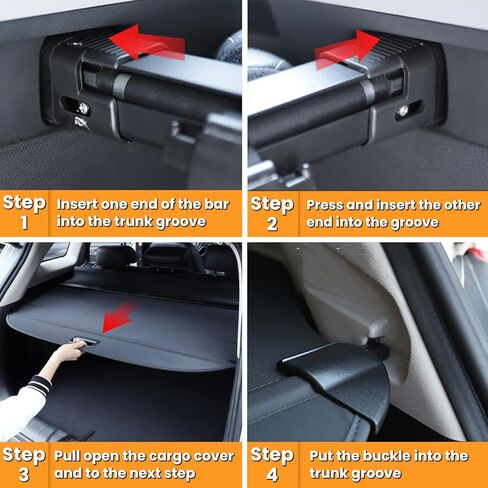 Step 1
Insert one end of the bar into the trunk groove

Step 2
Press and insert the other end into the groove

Step 3
Pull open the cargo cover and to the next step

Step 4
Put the buckle into the trunk groove