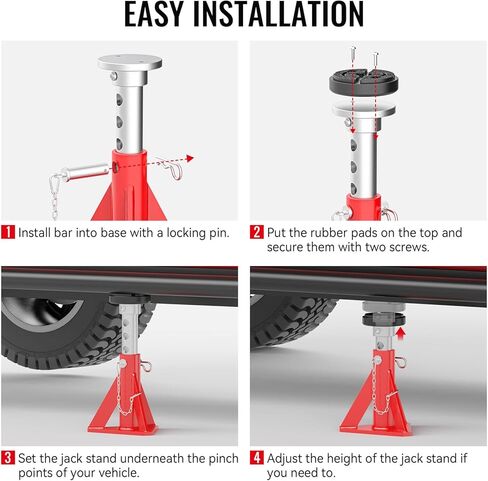 EASY INSTALLATION

1 Install bar into base with a locking pin.

2 Put the rubber pads on the top and secure them with two screws.

3 Set the jack stand underneath the pinch points of your vehicle.

4 Adjust the height of the jack stand if you need to.