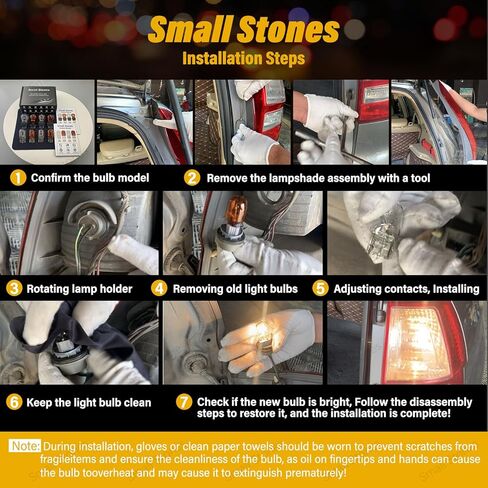 Small Stones
Installation Steps

1 Confirm the bulb model

2 Remove the lampshade assembly with a tool

3 Rotating lamp holder

4 Removing old light bulbs

5 Adjusting contacts, Installing

6 Keep the light bulb clean

7 Check if the new bulb is bright, Follow the disassembly steps to restore it, and the installation is complete!

Note: During installation, gloves or clean paper towels should be worn to prevent scratches from fragileitems and ensure the cleanliness of the bulb, as oil on fingertips and hands can cause the bulb tooverheat and may cause it to extinguish prematurely!