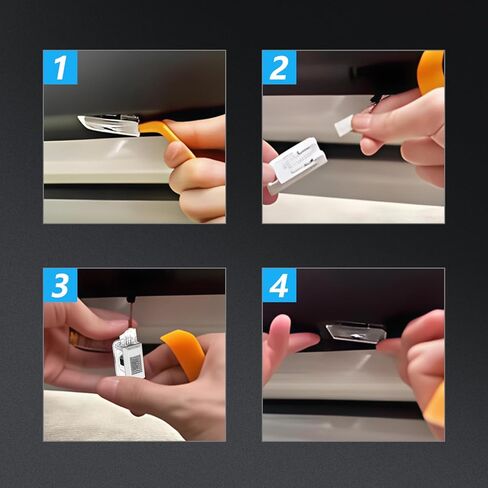 1

2

3

4