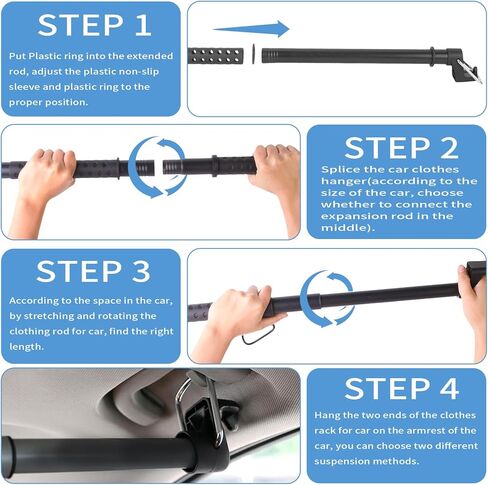 STEP 1

Put Plastic ring into the extended rod, adjust the plastic non-slip sleeve and plastic ring to the proper position.

STEP 2

Splice the car clothes hanger(according to the size of the car, choose whether to connect the expansion rod in the middle).

STEP 3

According to the space in the car, by stretching and rotating the clothing rod for car, find the right length.

STEP 4

Hang the two ends of the clothes rack for car on the armrest of the car, you can choose two different suspension methods.