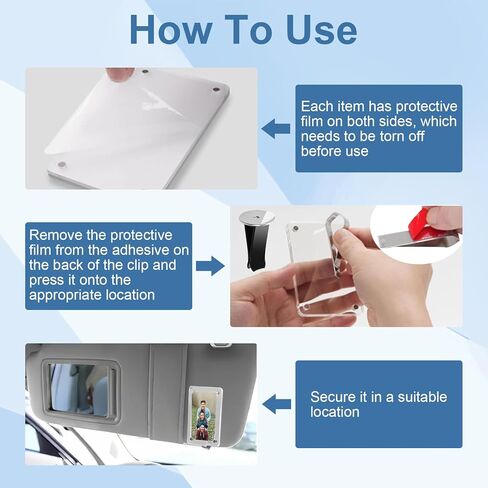 How To Use

Each item has protective film on both sides, which needs to be torn off before use

Remove the protective film from the adhesive on the back of the clip and press it onto the appropriate location

Secure it in a suitable location