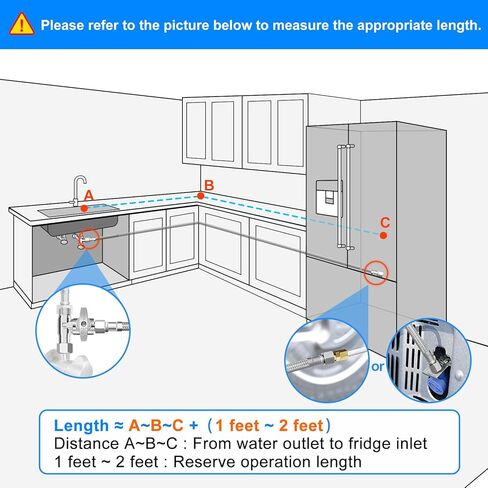 Please refer to the picture below to measure the appropriate length.

A

B

C

or

Length ≈ A~B~C + (1 feet ~ 2 feet)
Distance A~B~C : From water outlet to fridge inlet
1 feet ~ 2 feet : Reserve operation length