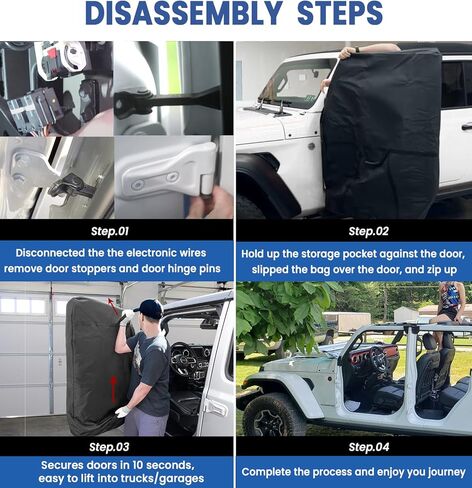 DISASSEMBLY STEPS

Step.01

Disconnected the the electronic wires remove door stoppers and door hinge pins

Step.02

Hold up the storage pocket against the door, slipped the bag over the door, and zip up

Step.03

Secures doors in 10 seconds, easy to lift into trucks/garages

Step.04

Complete the process and enjoy you journey