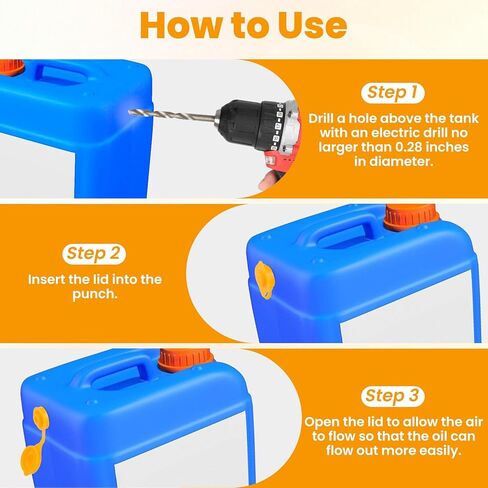 How to Use

Step 1

Drill a hole above the tank with an electric drill no larger than 0.28 inches in diameter.

Step 2

Insert the lid into the punch.

Step 3

Open the lid to allow the air to flow so that the oil can flow out more easily.