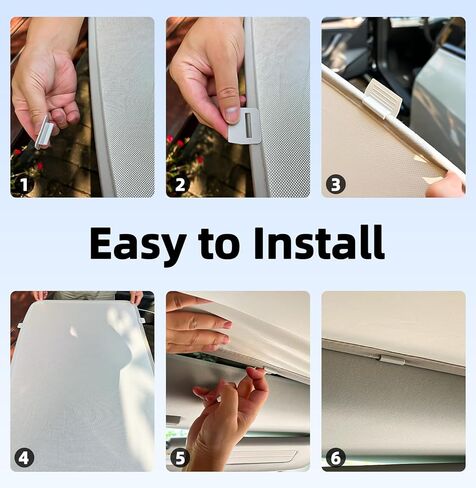 1

2

3

Easy to Install

4

5

6