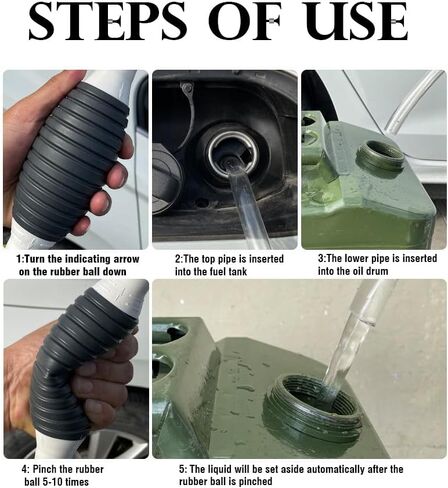 STEPS OF USE

1:Turn the indicating arrow on the rubber ball down

2:The top pipe is inserted into the fuel tank

3:The lower pipe is inserted into the oil drum

4: Pinch the rubber ball 5-10 times

5: The liquid will be set aside automatically after the rubber ball is pinched