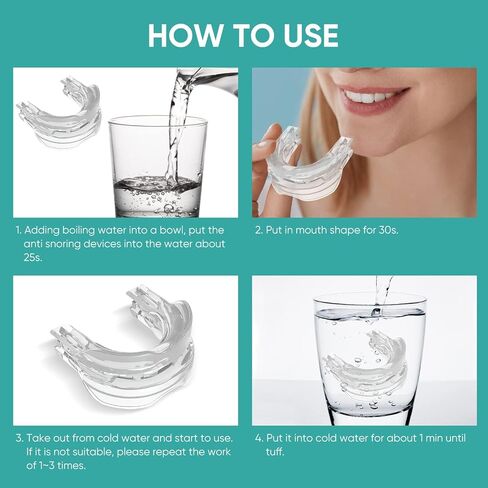 HOW TO USE

1. Adding boiling water into a bowl, put the anti snoring devices into the water about 25s.

2. Put in mouth shape for 30s.

3. Take out from cold water and start to use. If it is not suitable, please repeat the work of 1~3 times.

4. Put it into cold water for about 1 min until tuff.