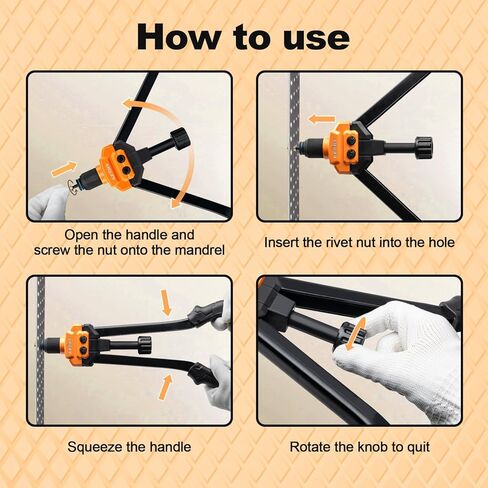 How to use

Open the handle and screw the nut onto the mandrel

Insert the rivet nut into the hole

Squeeze the handle

Rotate the knob to quit