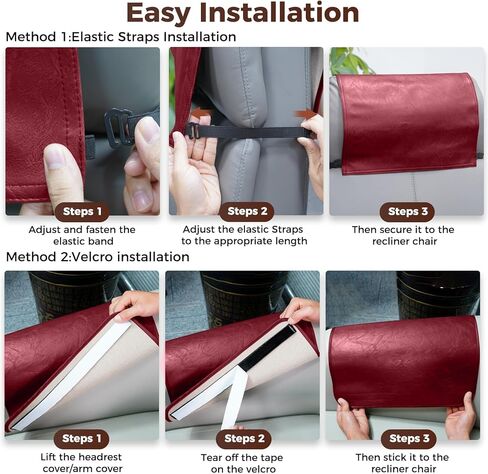 Easy Installation

Method 1:Elastic Straps Installation

Steps 1

Adjust and fasten the elastic band

Steps 2

Adjust the elastic Straps to the appropriate length

Steps 3

Then secure it to the recliner chair

Method 2:Velcro installation

Steps 1

Lift the headrest cover/arm cover

Steps 2

Tear off the tape on the velcro

Steps 3

Then stick it to the recliner chair