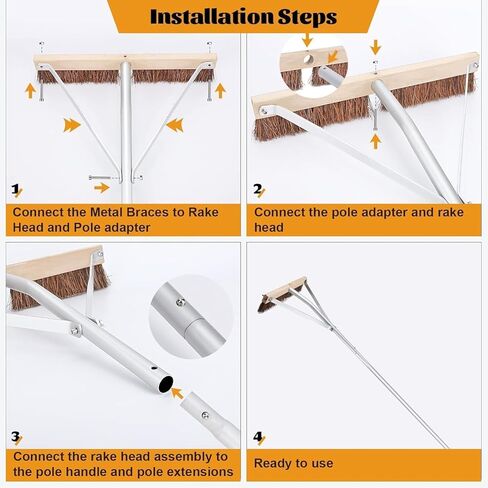 Installation Steps

1

Connect the Metal Braces to Rake Head and Pole adapter

2

Connect the pole adapter and rake head

3

Connect the rake head assembly to the pole handle and pole extensions

4

Ready to use