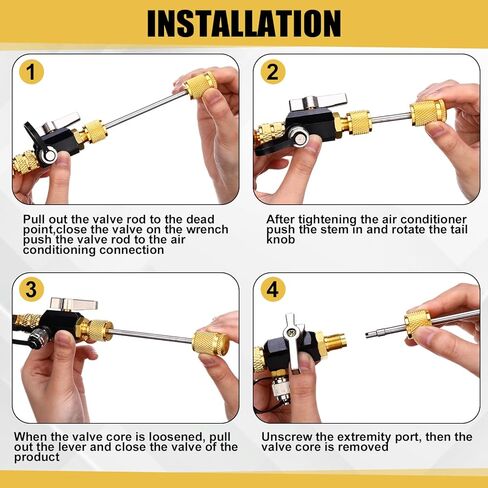 INSTALLATION

1

Pull out the valve rod to the dead point,close the valve on the wrench push the valve rod to the air conditioning connection

2

After tightening the air conditioner push the stem in and rotate the tail knob

3

When the valve core is loosened, pull out the lever and close the valve of the product

4

Unscrew the extremity port, then the valve core is removed