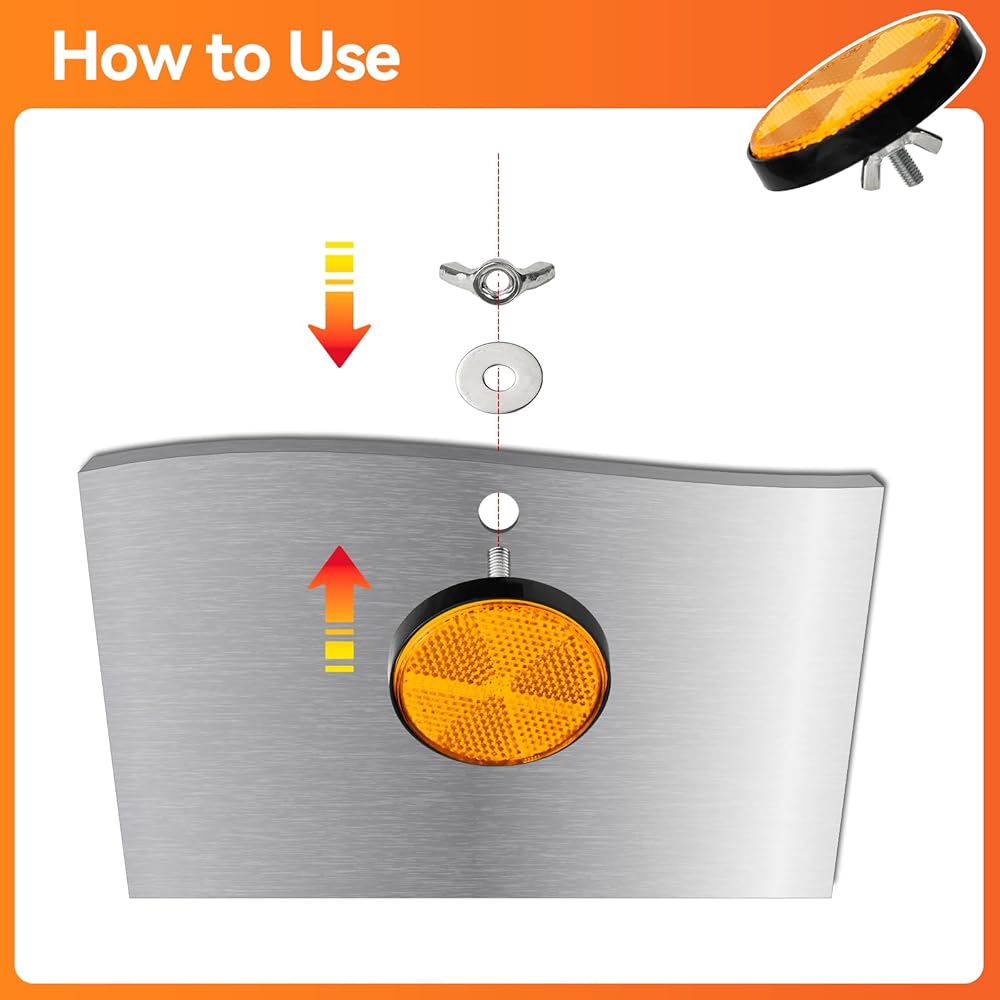 How to Use