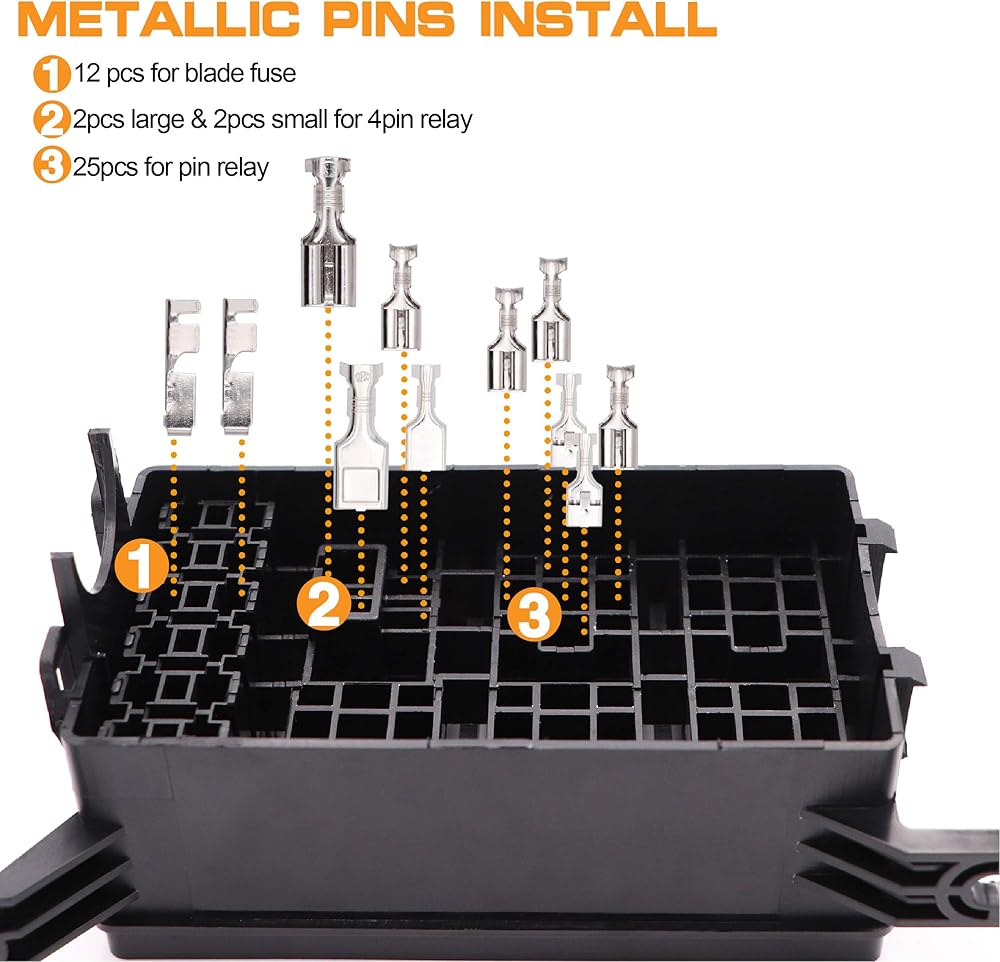 METALLIC PINS INSTALL

1 12 pcs for blade fuse

2 2pcs large & 2pcs small for 4pin relay

3 25pcs for pin relay

1

2

3