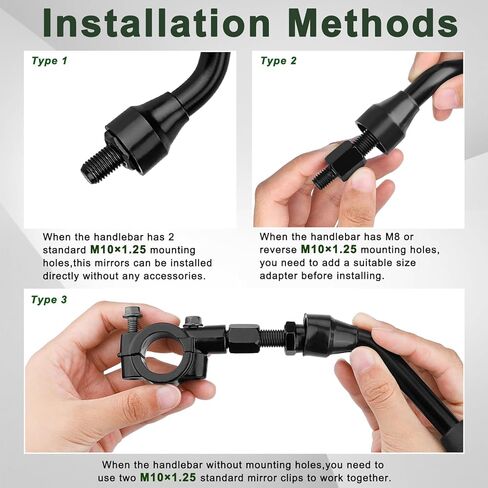 Installation Methods

Type 1

When the handlebar has 2 standard M10×1.25 mounting holes,this mirrors can be installed directly without any accessories.

Type 2

When the handlebar has M8 or reverse M10×1.25 mounting holes, you need to add a suitable size adapter before installing.

Type 3

When the handlebar without mounting holes,you need to use two M10×1.25 standard mirror clips to work together.