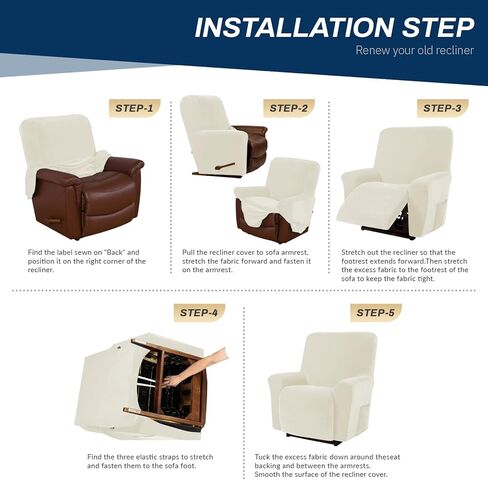 INSTALLATION STEP

Renew your old recliner

STEP-1

Find the label sewn on "Back" and position it on the right corner of the recliner.

STEP-2

Pull the recliner cover to sofa armrest, stretch the fabric forward and fasten it on the armrest.

STEP-3

Stretch out the recliner so that the footrest extends forward.Then stretch the excess fabric to the footrest of the sofa to keep the fabric tight.

STEP-4

Find the three elastic straps to stretch and fasten them to the sofa foot.

STEP-5

Tuck the excess fabric down around theseat backing and between the armrests. Smooth the surface of the recliner cover.