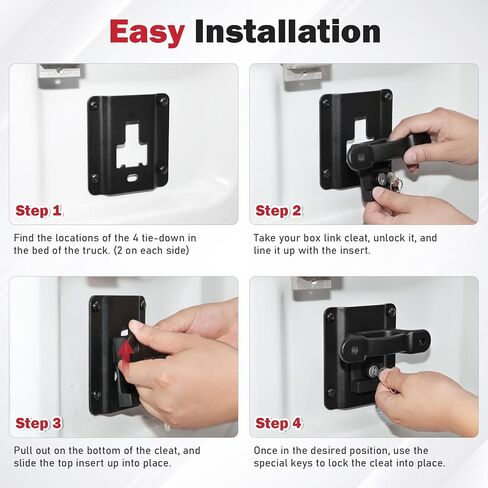 Easy Installation

Step 1

Find the locations of the 4 tie-down in the bed of the truck. (2 on each side)

Step 2

Take your box link cleat, unlock it, and line it up with the insert.

Step 3

Pull out on the bottom of the cleat, and slide the top insert up into place.

Step 4

Once in the desired position, use the special keys to lock the cleat into place.