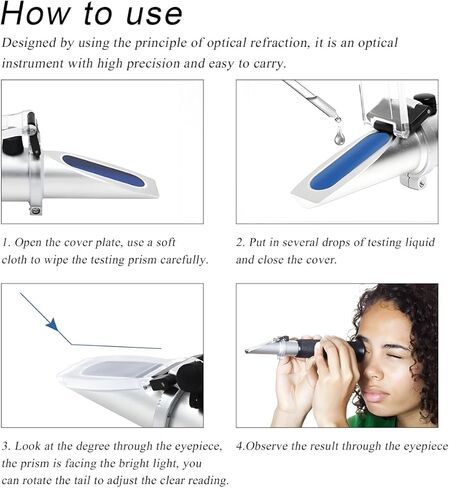 How to use

Designed by using the principle of optical refraction, it is an optical instrument with high precision and easy to carry.

1. Open the cover plate, use a soft cloth to wipe the testing prism carefully.

2. Put in several drops of testing liquid and close the cover.

3. Look at the degree through the eyepiece, the prism is facing the bright light, you can rotate the tail to adjust the clear reading.

4.Observe the result through the eyepiece