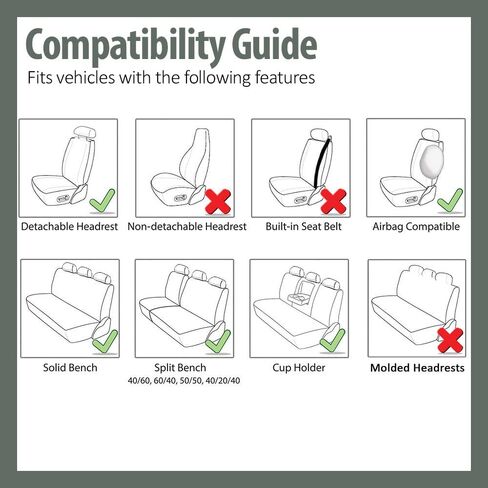 Compatibility Guide
Fits vehicles with the following features

Detachable Headrest

Non-detachable Headrest

Built-in Seat Belt

Airbag Compatible

Solid Bench

Split Bench
40/60, 60/40, 50/50, 40/20/40

Cup Holder

Molded Headrests