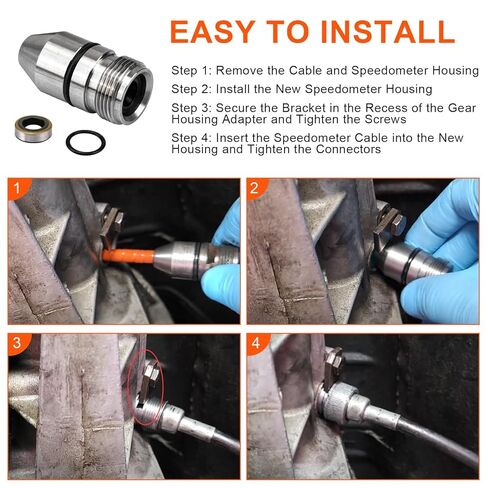 EASY TO INSTALL

Step 1: Remove the Cable and Speedometer Housing

Step 2: Install the New Speedometer Housing

Step 3: Secure the Bracket in the Recess of the Gear Housing Adapter and Tighten the Screws

Step 4: Insert the Speedometer Cable into the New Housing and Tighten the Connectors

1

2

3

4