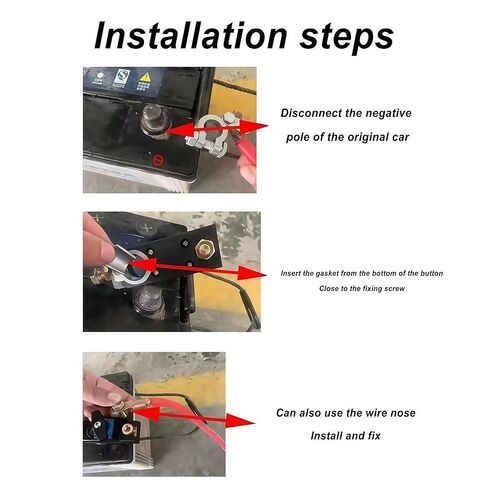 Installation steps

Disconnect the negative pole of the original car

Insert the gasket from the bottom of the button
Close to the fixing screw

Can also use the wire nose
Install and fix