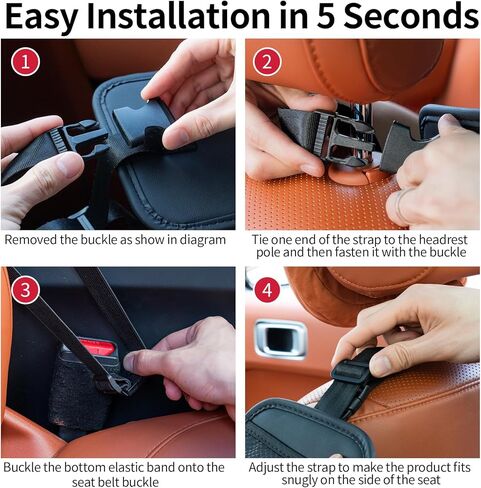 Easy Installation in 5 Seconds

1

Removed the buckle as show in diagram

2

Tie one end of the strap to the headrest pole and then fasten it with the buckle

3

Buckle the bottom elastic band onto the seat belt buckle

4

Adjust the strap to make the product fits snugly on the side of the seat