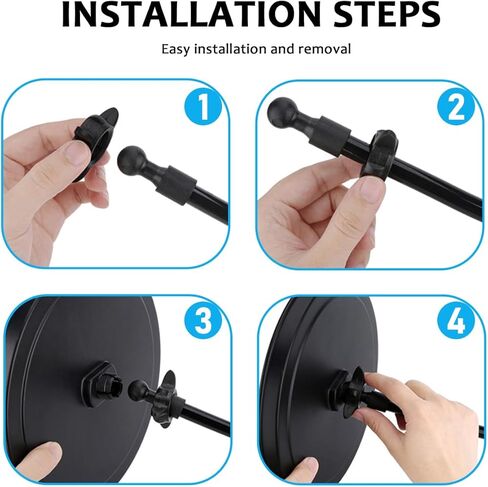 INSTALLATION STEPS

Easy installation and removal

1

2

3

4