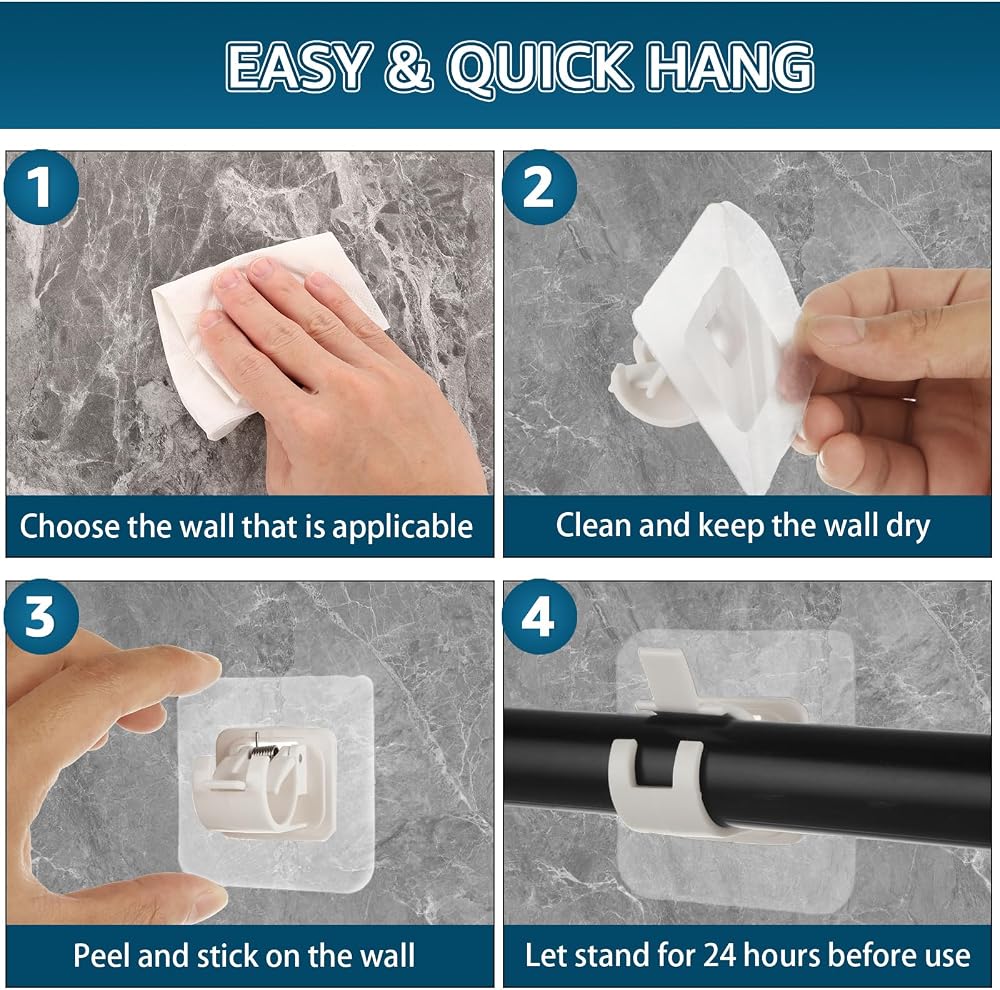 EASY & QUICK HANG

1

Choose the wall that is applicable

2

Clean and keep the wall dry

3

Peel and stick on the wall

4

Let stand for 24 hours before use