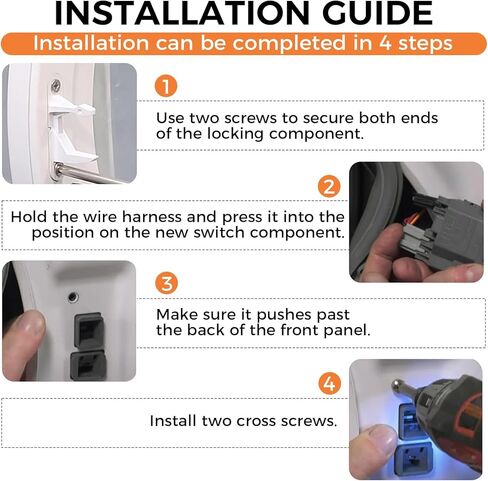 INSTALLATION GUIDE

Installation can be completed in 4 steps

1

Use two screws to secure both ends of the locking component.

2

Hold the wire harness and press it into the position on the new switch component.

3

Make sure it pushes past the back of the front panel.

4

Install two cross screws.