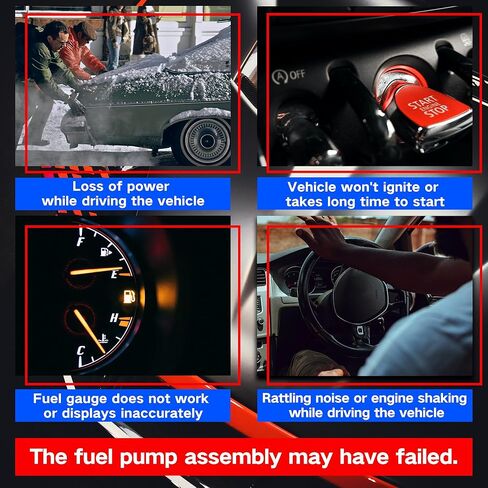 Ⓐ OFF

START ENGINE STOP

Loss of power while driving the vehicle

Vehicle won't ignite or takes long time to start

F
E
H
C

Fuel gauge does not work or displays inaccurately

Rattling noise or engine shaking while driving the vehicle

The fuel pump assembly may have failed.