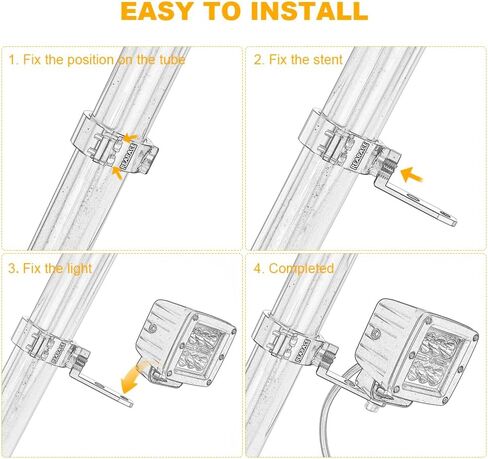 EASY TO INSTALL

1. Fix the position on the tube

2. Fix the stent

3. Fix the light

4. Completed