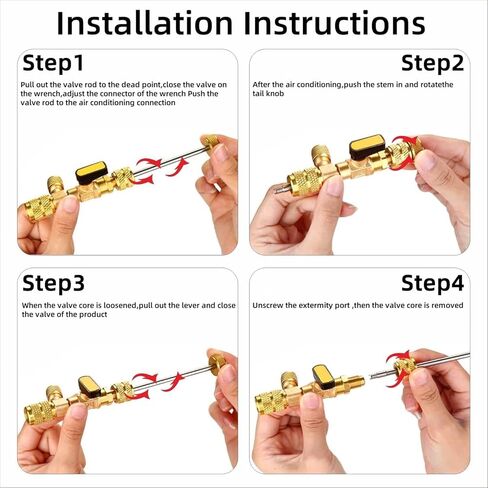 Installation Instructions

Step1

Pull out the valve rod to the dead point,close the valve on the wrench,adjust the connector of the wrench Push the valve rod to the air conditioning connection

Step2

After the air conditioning,push the stem in and rotatethe tail knob

Step3

When the valve core is loosened,pull out the lever and close the valve of the product

Step4

Unscrew the extermity port ,then the valve core is removed