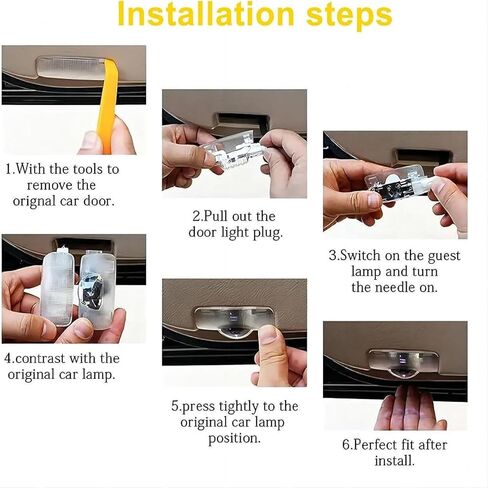 Installation steps

1.With the tools to remove the orignal car door.

2.Pull out the door light plug.

3.Switch on the guest lamp and turn the needle on.

4.contrast with the original car lamp.

5.press tightly to the original car lamp position.

6.Perfect fit after install.