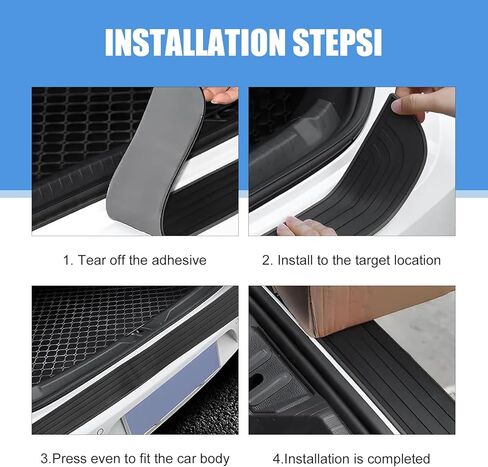 INSTALLATION STEPSI

1. Tear off the adhesive

2. Install to the target location

3.Press even to fit the car body

4.Installation is completed