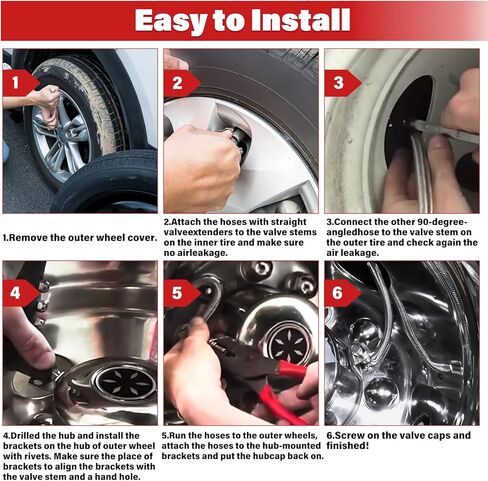 Easy to Install

1

2

3

1.Remove the outer wheel cover.

2.Attach the hoses with straight valveextenders to the valve stems on the inner tire and make sure no airleakage.

3.Connect the other 90-degree-angledhose to the valve stem on the outer tire and check again the air leakage.

4

5

6

4.Drilled the hub and install the brackets on the hub of outer wheel with rivets. Make sure the place of brackets to align the brackets with the valve stem and a hand hole.

5.Run the hoses to the outer wheels, attach the hoses to the hub-mounted brackets and put the hubcap back on.

6.Screw on the valve caps and finished!