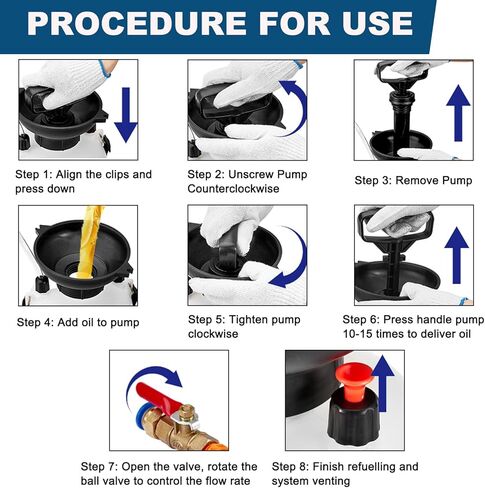 PROCEDURE FOR USE

Step 1: Align the clips and press down

Step 2: Unscrew Pump Counterclockwise

Step 3: Remove Pump

Step 4: Add oil to pump

Step 5: Tighten pump clockwise

Step 6: Press handle pump 10-15 times to deliver oil

Step 7: Open the valve, rotate the ball valve to control the flow rate

Step 8: Finish refuelling and system venting