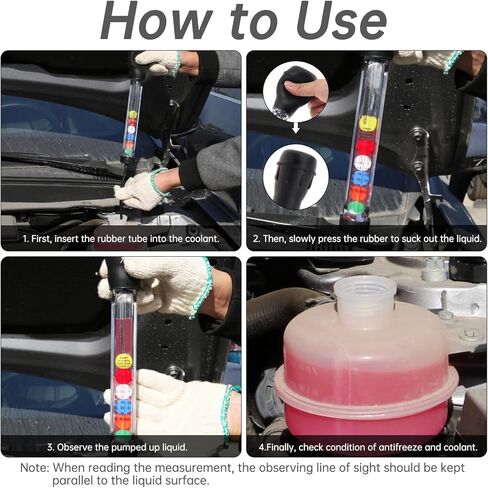 How to Use

1. First, insert the rubber tube into the coolant.

2. Then, slowly press the rubber to suck out the liquid.

3. Observe the pumped up liquid.

4.Finally, check condition of antifreeze and coolant.

Note: When reading the measurement, the observing line of sight should be kept parallel to the liquid surface.