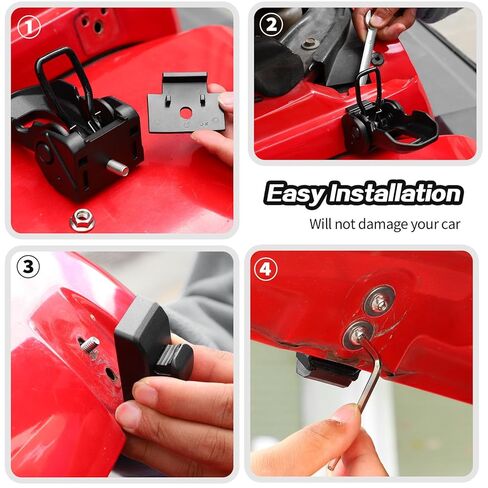 1

2

Easy Installation

Will not damage your car

3

4