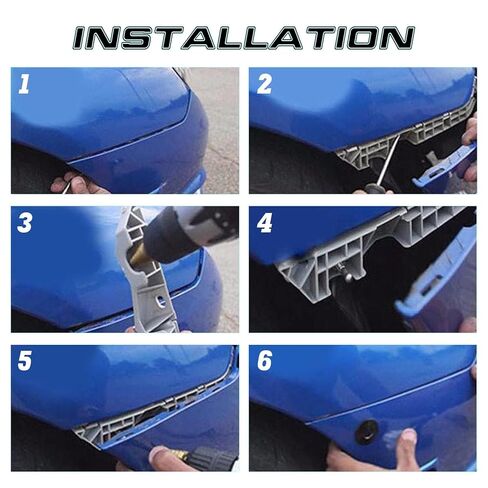 INSTALLATION

1

2

3

4

5

6