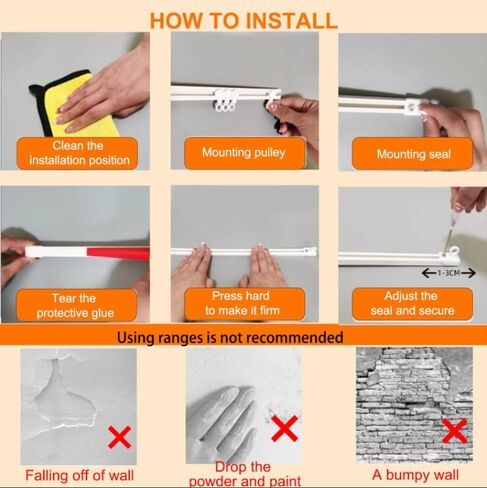 HOW TO INSTALL

Clean the installation position

Mounting pulley

Mounting seal

Tear the protective glue

Press hard to make it firm

1-3CM

Adjust the seal and secure

Using ranges is not recommended

Falling off of wall

Drop the powder and paint

A bumpy wall