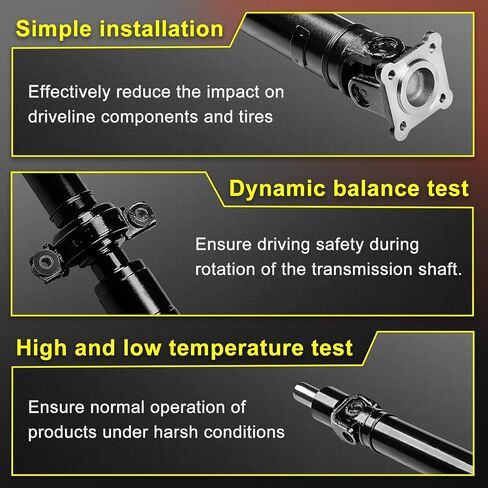 Simple installation

Effectively reduce the impact on driveline components and tires

Dynamic balance test

Ensure driving safety during rotation of the transmission shaft.

High and low temperature test

Ensure normal operation of products under harsh conditions