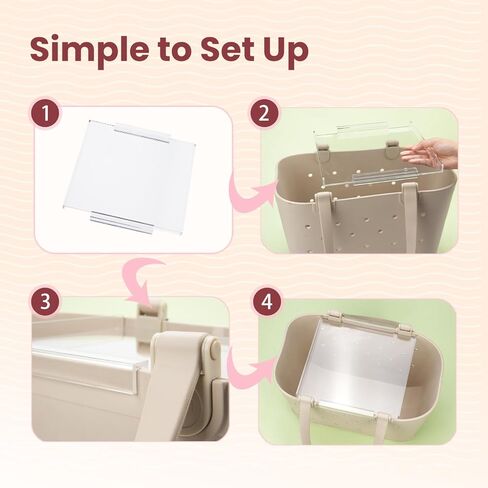 Simple to Set Up

1

2

3

4