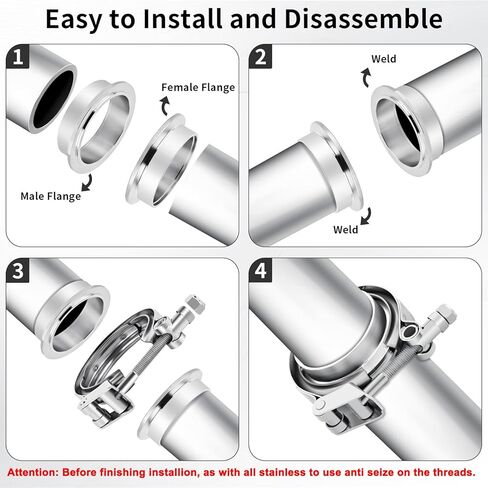 Easy to Install and Disassemble

1

Female Flange

Male Flange

2

Weld

Weld

3

4

Attention: Before finishing installion, as with all stainless to use anti seize on the threads.