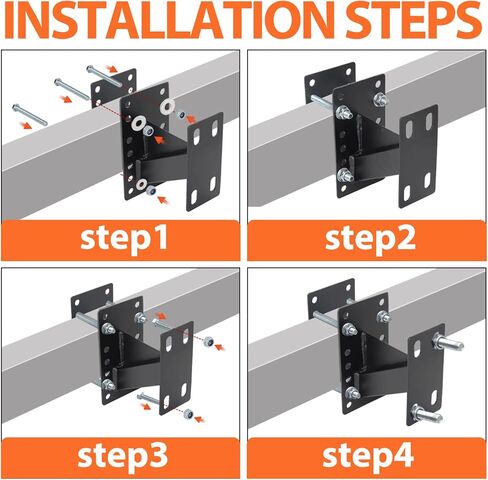 INSTALLATION STEPS

step1

step2

step3

step4