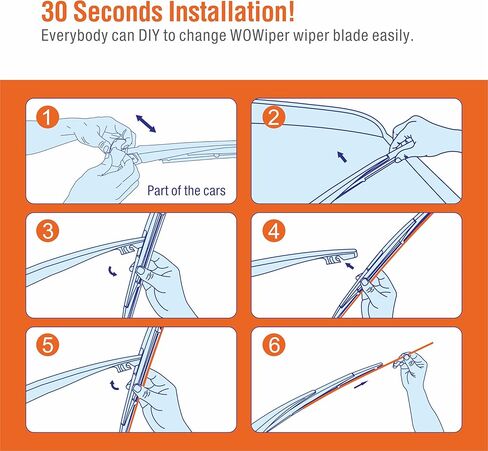 30 Seconds Installation!
Everybody can DIY to change WOWiper wiper blade easily.

1

Part of the cars

2

3

4

5

6