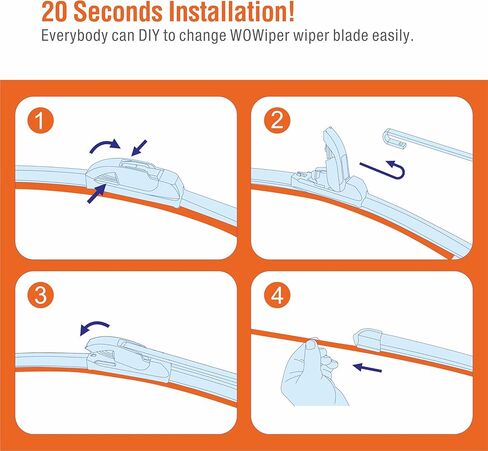 20 Seconds Installation!
Everybody can DIY to change WOWiper wiper blade easily.

1

2

3

4