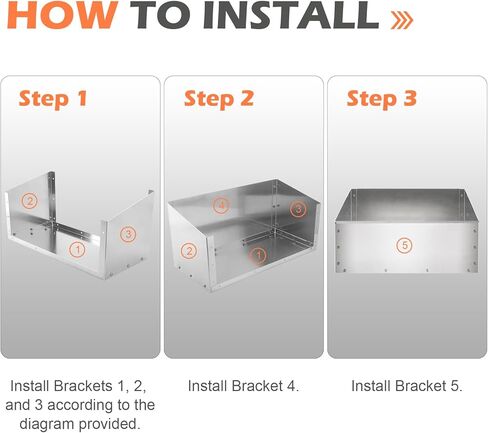 HOW TO INSTALL »

Step 1

2

3

1

Install Brackets 1, 2, and 3 according to the diagram provided.

Step 2

4

3

2

1

Install Bracket 4.

Step 3

5

Install Bracket 5.