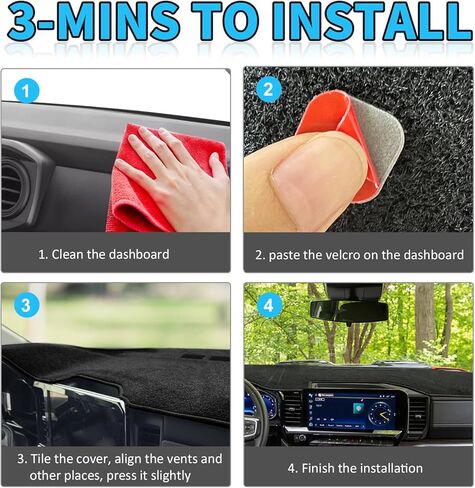 3-MINS TO INSTALL

1

1. Clean the dashboard

2

2. paste the velcro on the dashboard

3

3. Tile the cover, align the vents and other places, press it slightly

4

4. Finish the installation